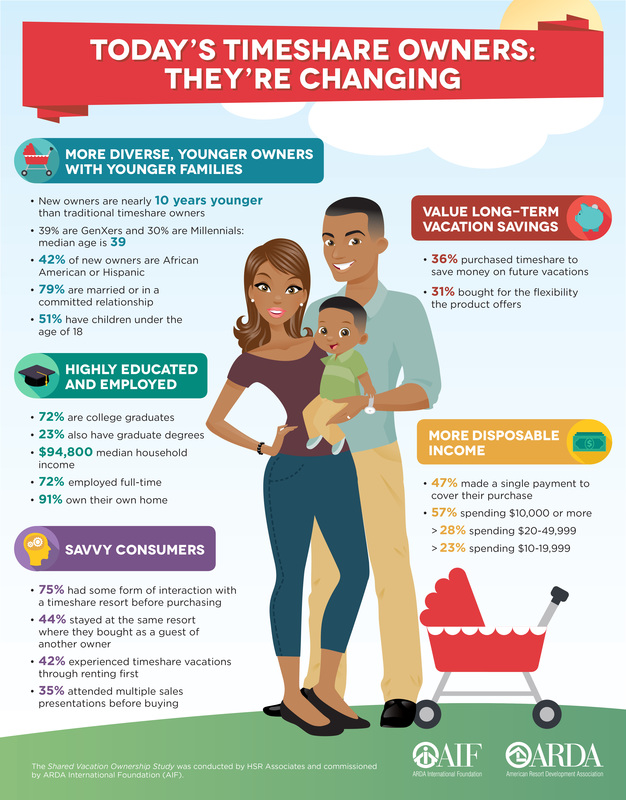 TODAY'S TIMESHARE OWNERS: THEY'RE CHANGING

MORE DIVERSE, YOUNGER OWNERS WITH YOUNGER FAMILIES

• New owners are nearly 10 years younger than traditional timeshare owners
• 39% are GenXers and 30% are Millennials: median age is 39
• 42% of new owners are African American or Hispanic
• 79% are married or in a committed relationship
• 51% have children under the age of 18

HIGHLY EDUCATED AND EMPLOYED

• 72% are college graduates
• 23% also have graduate degrees
• $94,800 median household income
• 72% employed full-time
• 91% own their own home

SAVVY CONSUMERS

• 75% had some form of interaction with a timeshare resort before purchasing
• 44% stayed at the same resort where they bought as a guest of another owner
• 42% experienced timeshare vacations through renting first
• 35% attended multiple sales presentations before buying

VALUE LONG-TERM VACATION SAVINGS

• 36% purchased timeshare to save money on future vacations
• 31% bought for the flexibility the product offers

MORE DISPOSABLE INCOME

• 47% made a single payment to cover their purchase
• 57% spending $10,000 or more
> 28% spending $20-49,999
> 23% spending $10-19,999

The Shared Vacation Ownership Study was conducted by HSR Associates and commissioned by ARDA International Foundation (AIF).

AIF ARDA International Foundation

ARDA American Resort Development Association